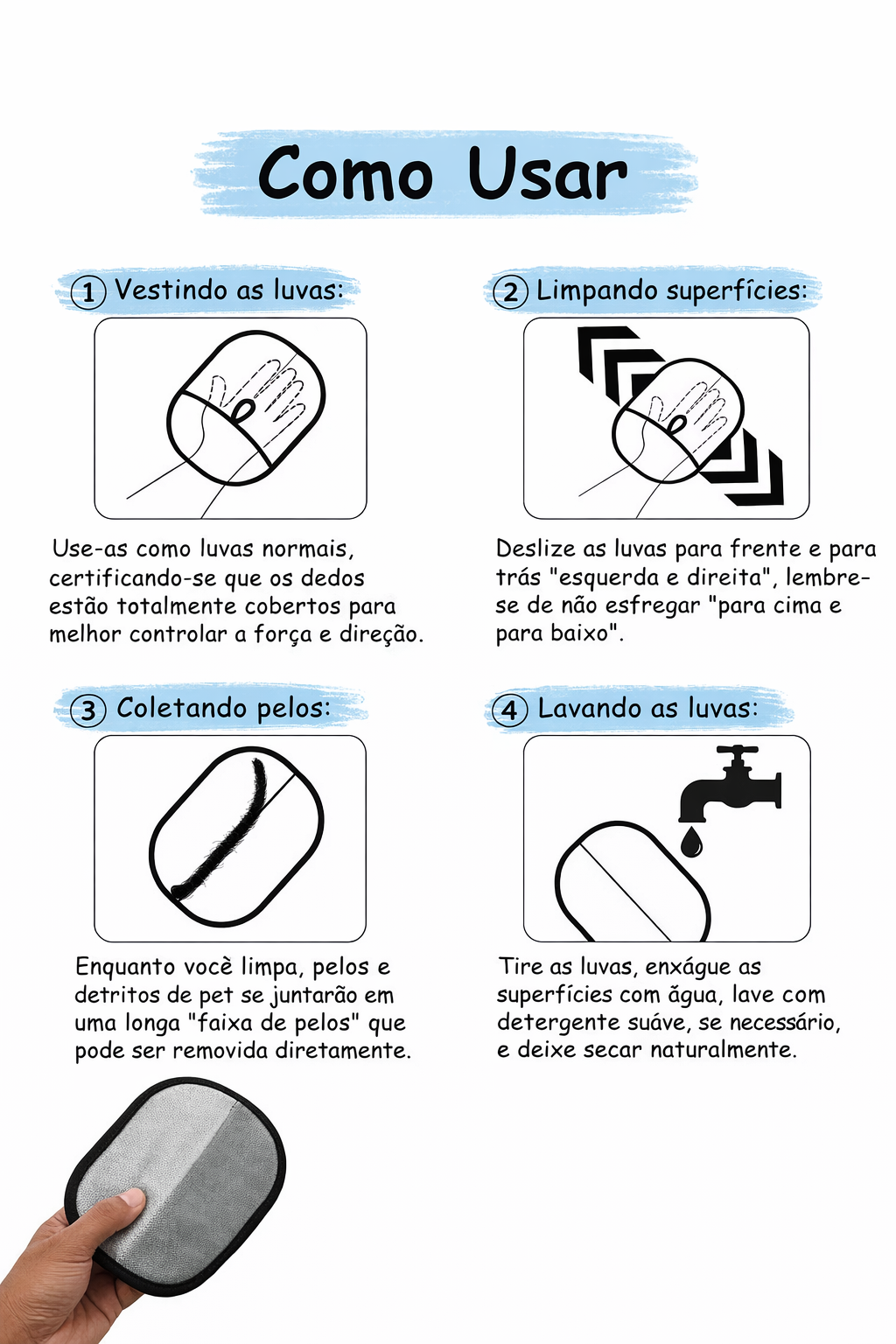 Como Usar

1 Vestindo as luvas:

Use-as como luvas normais, certificando-se que os dedos estão totalmente cobertos para melhor controlar a força e direção.

2 Limpando superfícies:

Deslize as luvas para frente e para trás "esquerda e direita", lembre-se de não esfregar "para cima e para baixo".

3 Coletando pelos:

Enquanto você limpa, pelos e detritos de pet se juntarão em uma longa "faixa de pelos" que pode ser removida diretamente.

4 Lavando as luvas:

Tire as luvas, enxágue as superfícies com água, lave com detergente suáve, se necessário, e deixe secar naturalmente.